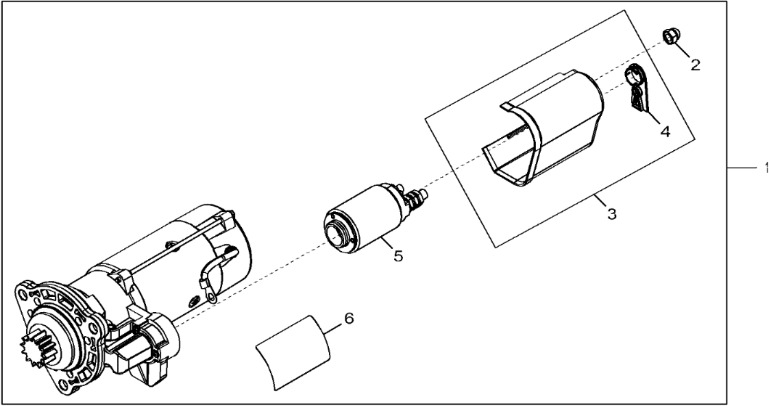 2
4
1
3
5
6