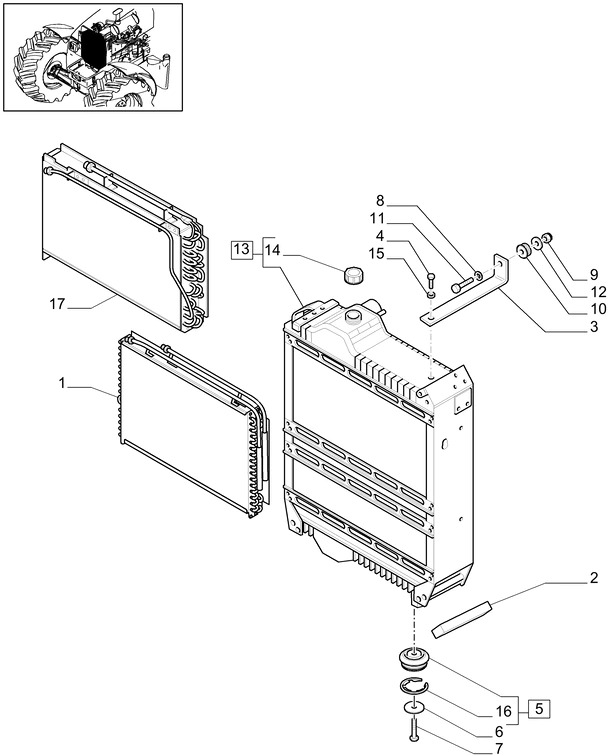 8
11
4
15
13
14
9
12
10
3
17
1
2
16
5
6
7