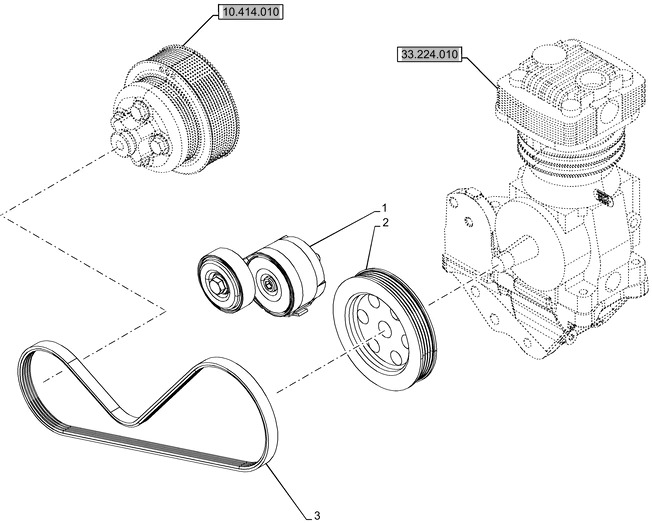 10.414.010

33.224.010

1

2

3